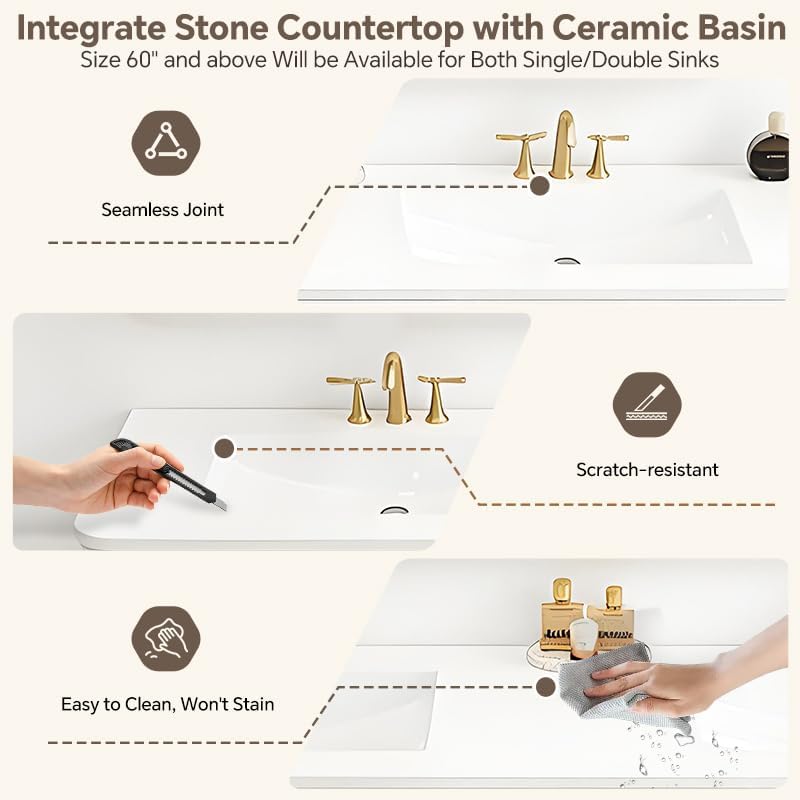 Integrate Stone Countertop with Ceramic Basin
Size 60" and above Will be Available for Both Single/Double Sinks

Seamless Joint

Scratch-resistant

Easy to Clean, Won't Stain